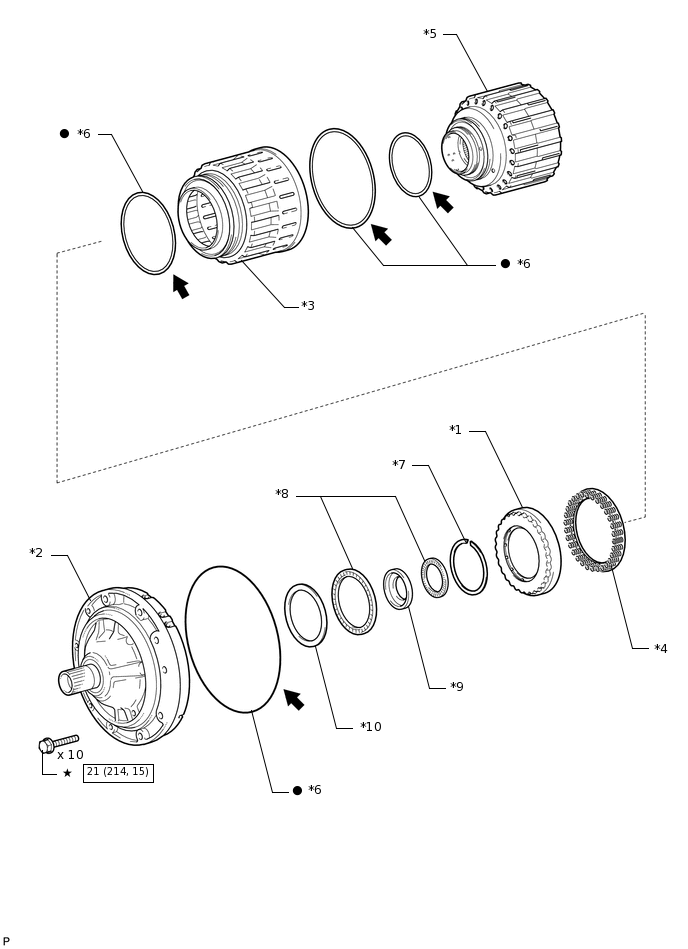 *5

● *6

● *6

*3

*1

*7

*8

*2

*4

*9

*10

x 10

★ 21 (214, 15)

● *6

P