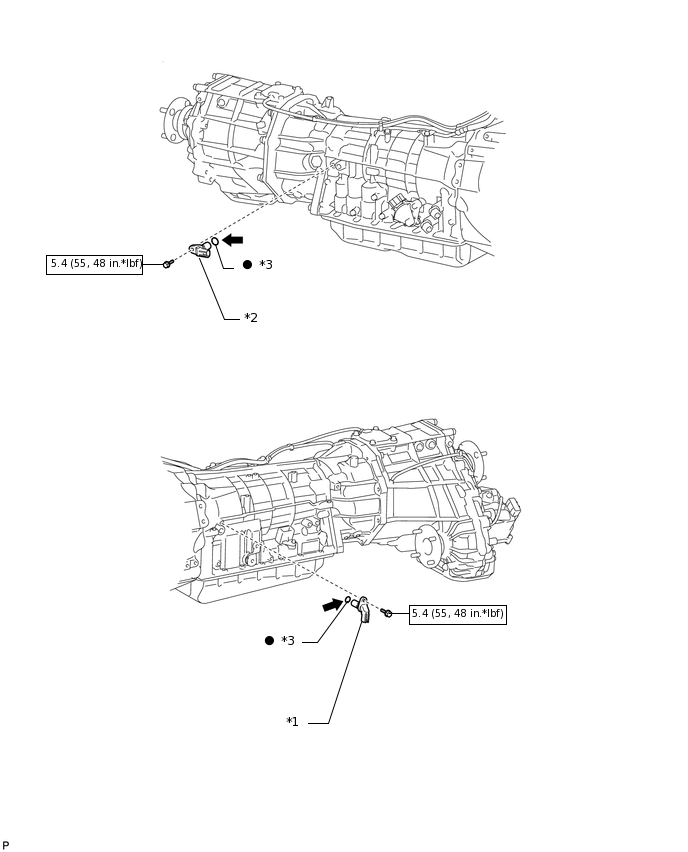 5.4 (55, 48 in.*lbf)

● *3

*2

5.4 (55, 48 in.*lbf)

● *3

*1

P