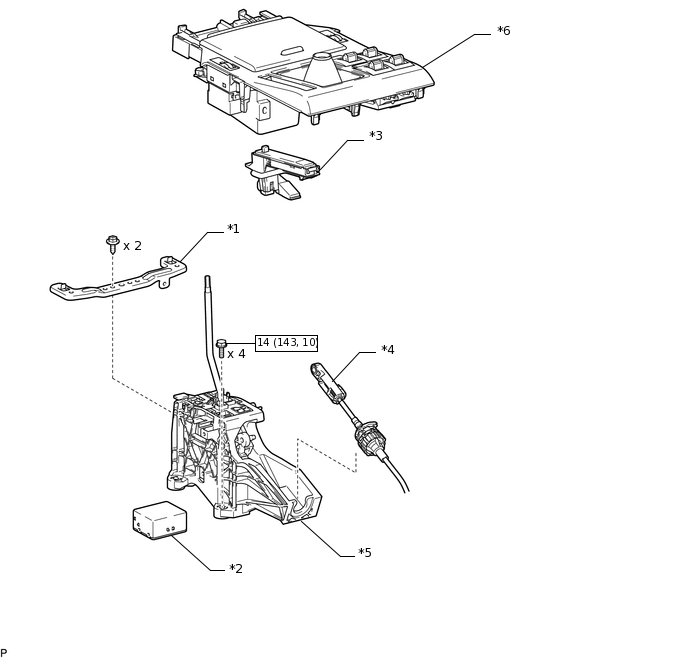 *6

C

*3

*1

x 2

14 (143, 10)

x 4

*4

*5

*2

P