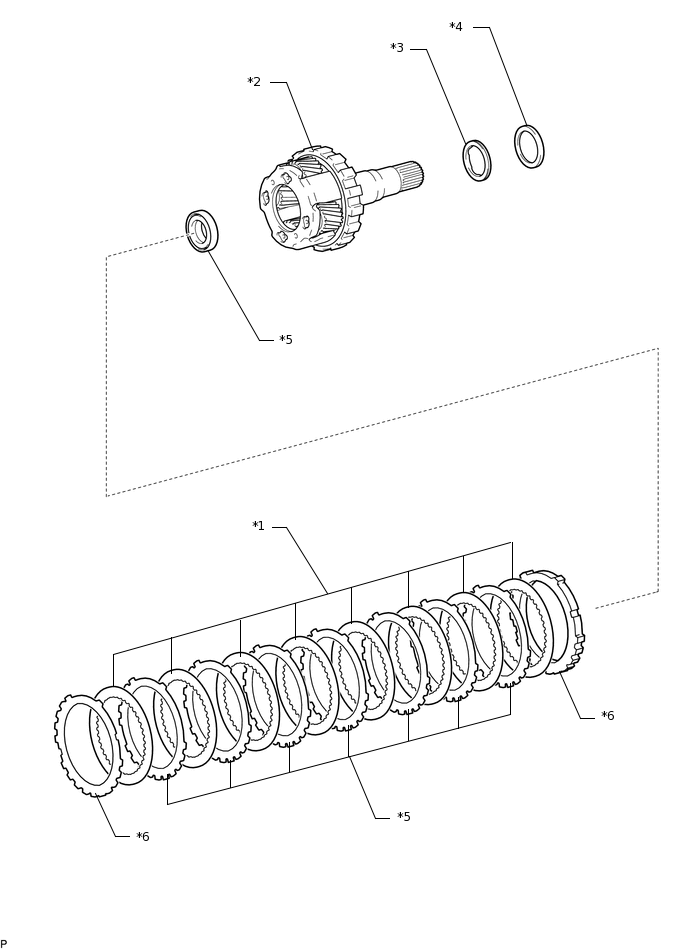 *4

*3

*2

*5

*1

*6

*5

*6

P