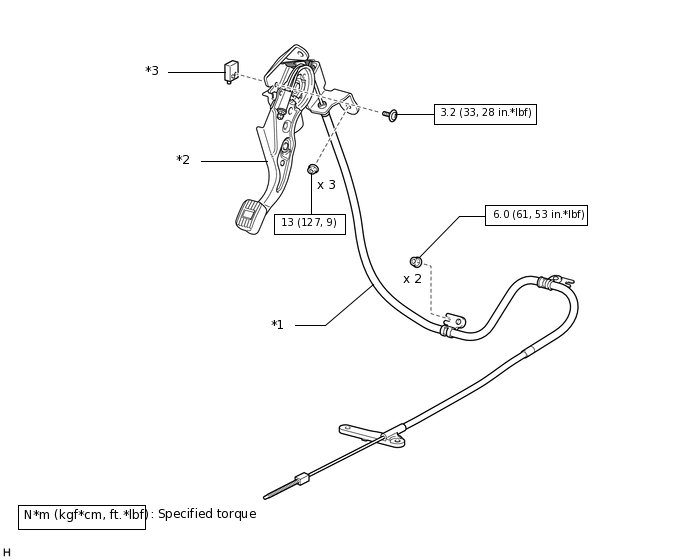 *3

3.2 (33, 28 in.*lbf)

*2

x 3

13 (127, 9)

6.0 (61, 53 in.*lbf)

x 2

*1

N*m (kgf*cm, ft.*lbf) : Specified torque

H