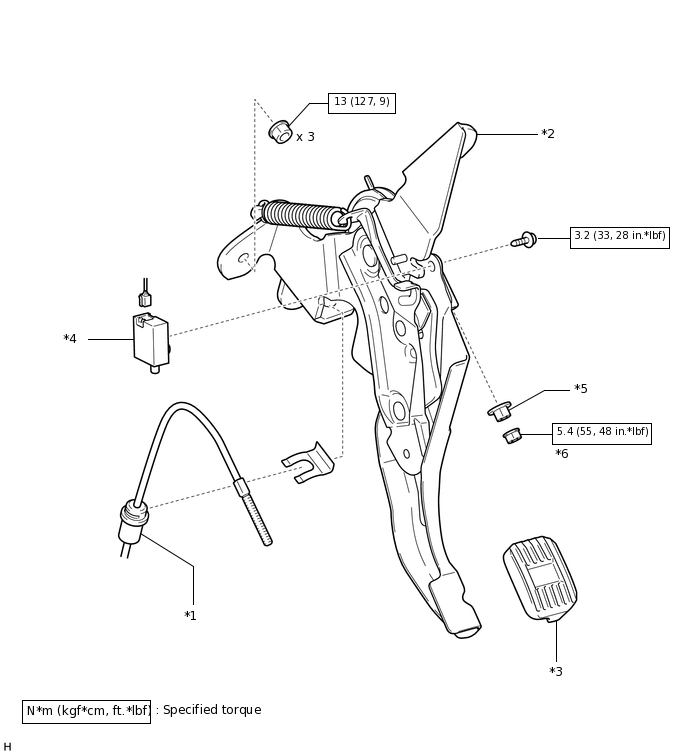 13 (127, 9)

x 3

*2

3.2 (33, 28 in.*lbf)

*4

*5

5.4 (55, 48 in.*lbf)

*6

*1

*3

N*m (kgf*cm, ft.*lbf) : Specified torque

H