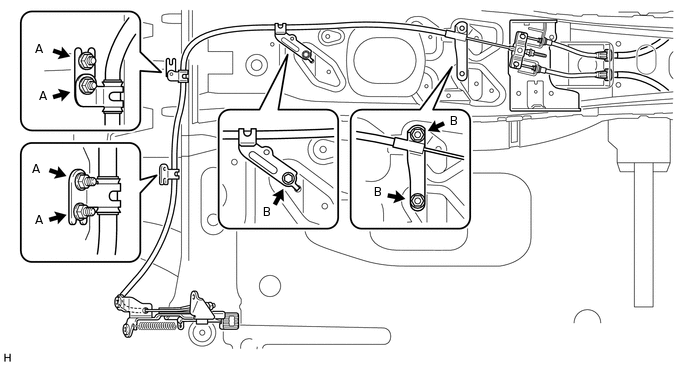 A
A
A
A
B
B
B
H