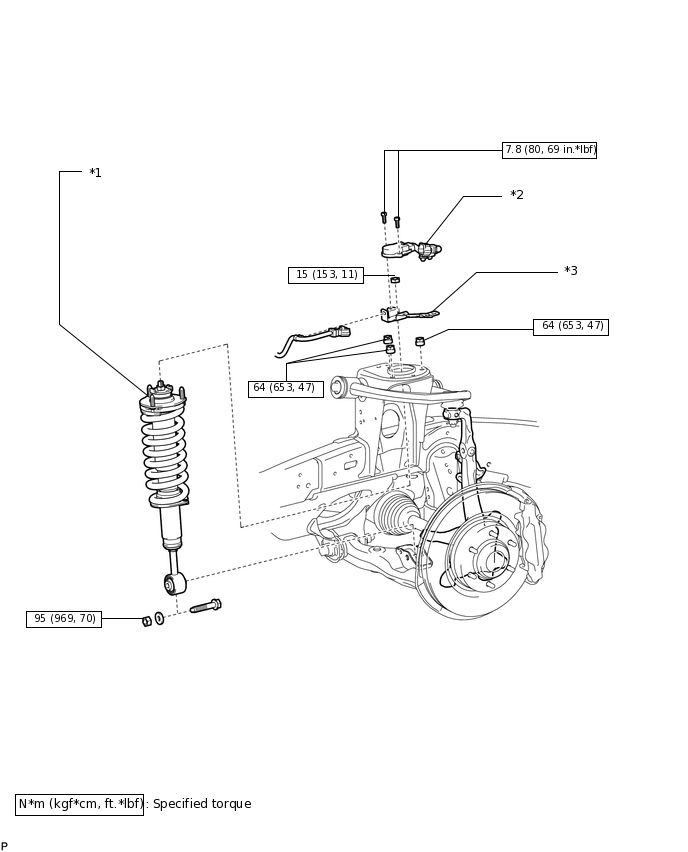 7.8 (80, 69 in.*lbf)

*1

*2

15 (153, 11)

*3

64 (653, 47)

64 (653, 47)

95 (969, 70)

N*m (kgf*cm, ft.*lbf) : Specified torque

P