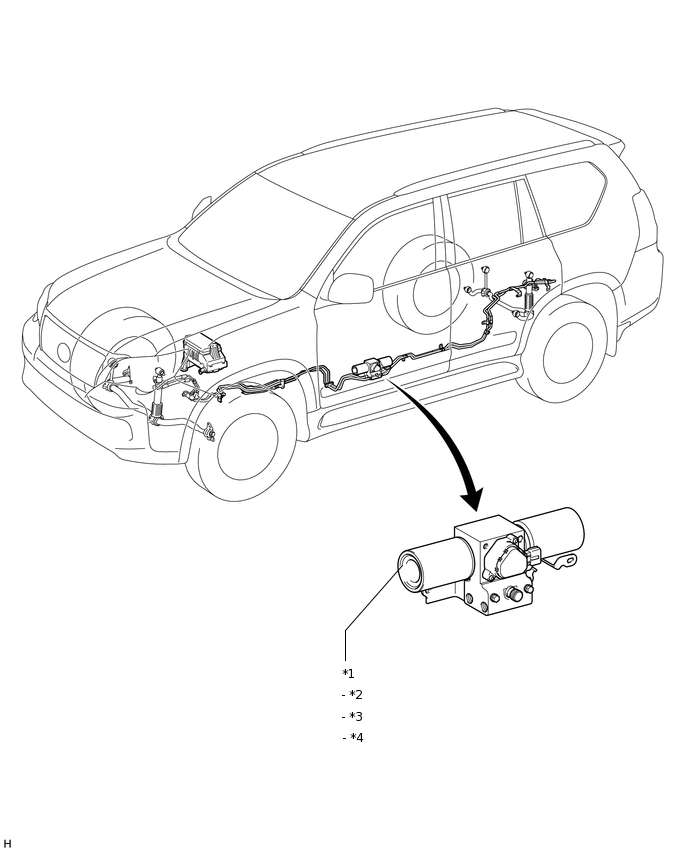 *1
- *2
- *3
- *4

H