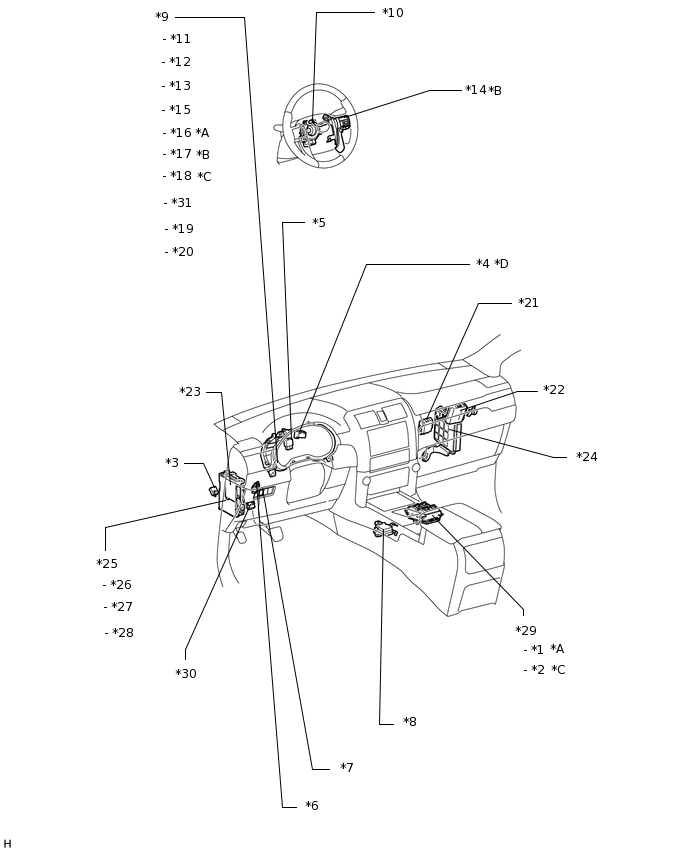 *9
- *11
- *12
- *13
- *15
- *16 *A
- *17 *B
- *18 *C
- *31
- *19
- *20

*10

*14 *B

*5

*4 *D

*21

*22

*23

*24

*3

*25
- *26
- *27
- *28

*30

*29
- *1 *A
- *2 *C

*8

*7

*6

H