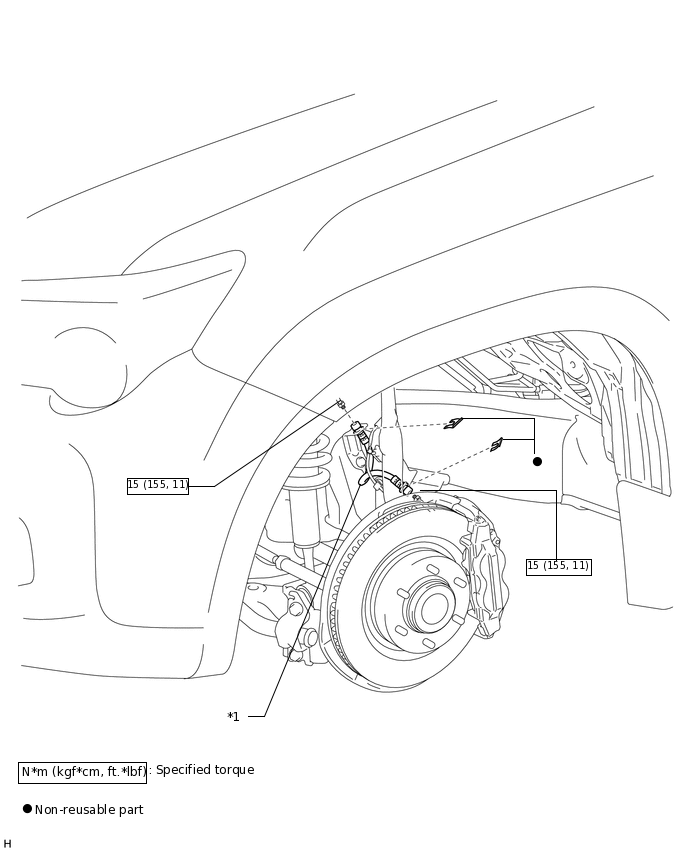 15 (155, 11)

15 (155, 11)

*1

N*m (kgf*cm, ft.*lbf) : Specified torque

● Non-reusable part

H