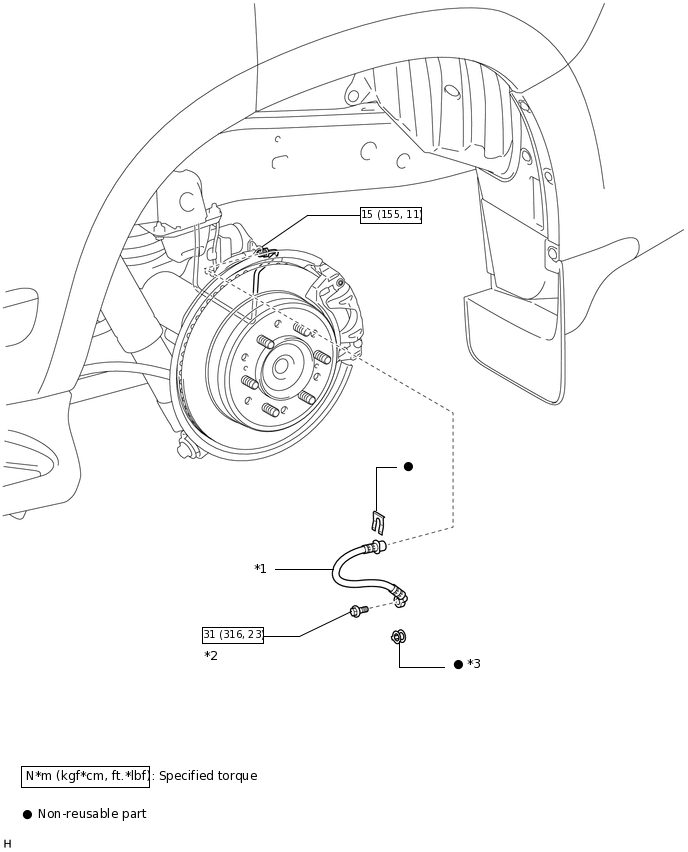 15 (155, 11)

●

*1

31 (316, 23)

*2

● *3

N*m (kgf*cm, ft.*lbf) : Specified torque

● Non-reusable part

H