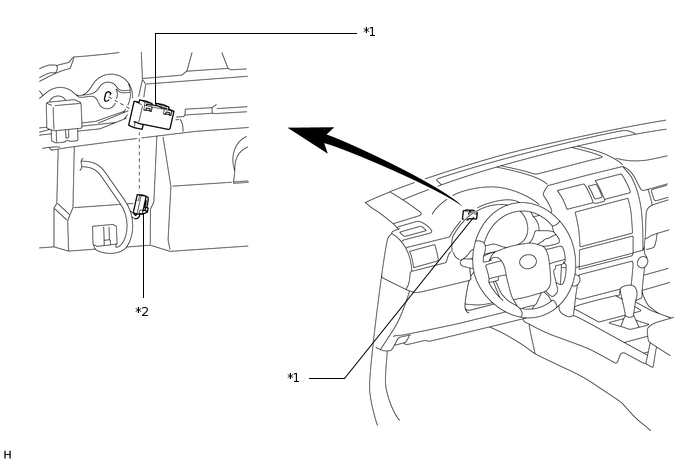 *1

*2

*1

H