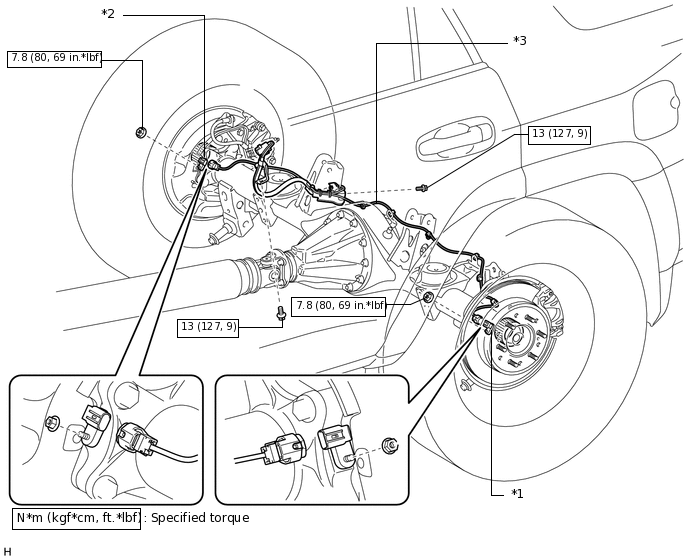 *2

7.8 (80, 69 in.*lbf)

*3

13 (127, 9)

7.8 (80, 69 in.*lbf)

13 (127, 9)

*1

N*m (kgf*cm, ft.*lbf) : Specified torque

H