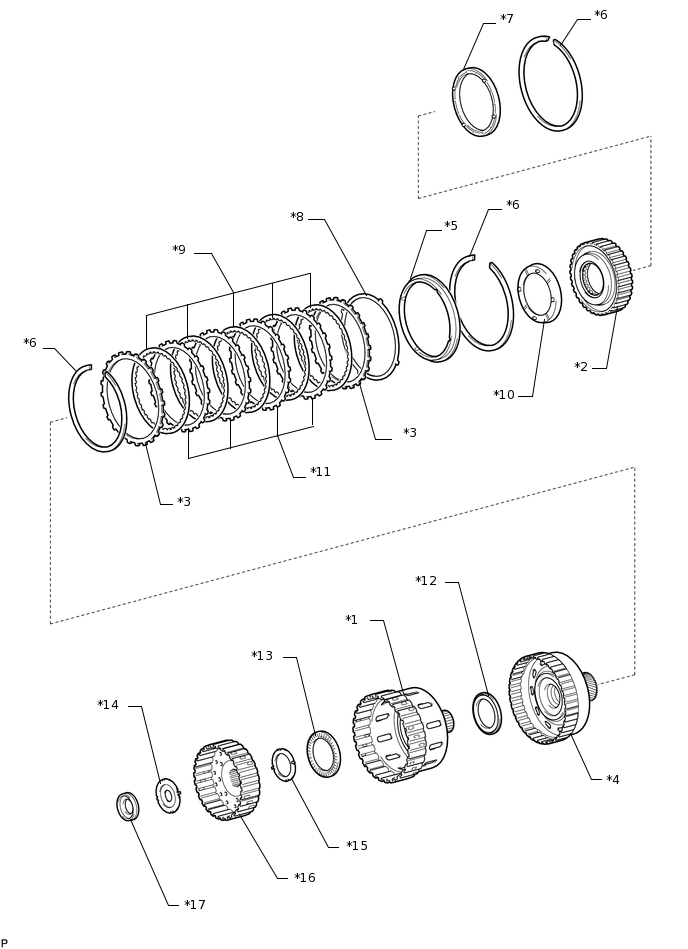 *7
*6
*8
*5
*6
*9
*6
*2
*10
*3
*11
*3
*12
*1
*13
*14
*4
*15
*16
*17
P