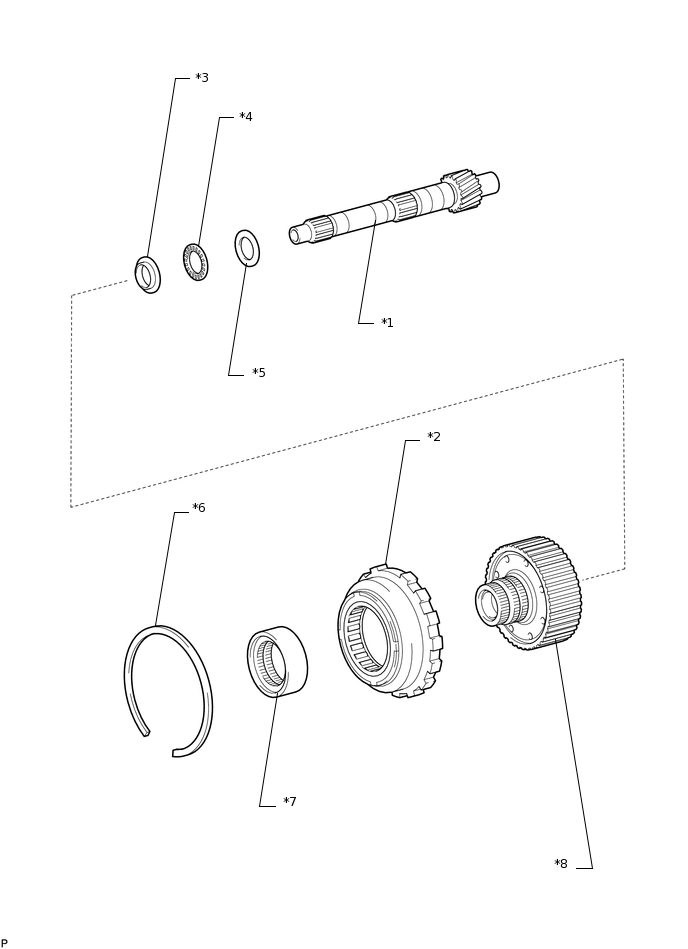 *3

*4

*1

*5

*2

*6

*7

*8

P