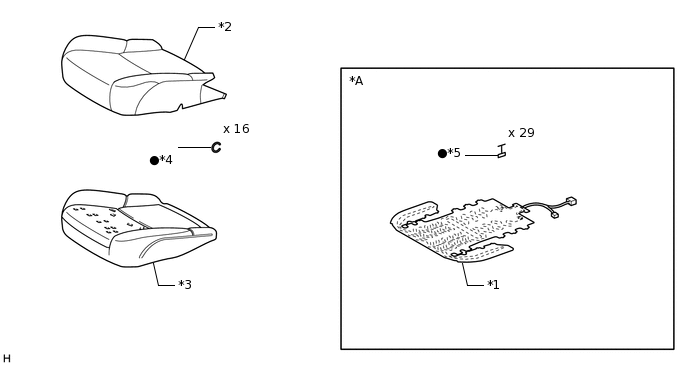 *2

x 16

●*4

*3

*A

x 29

●*5

*1

H