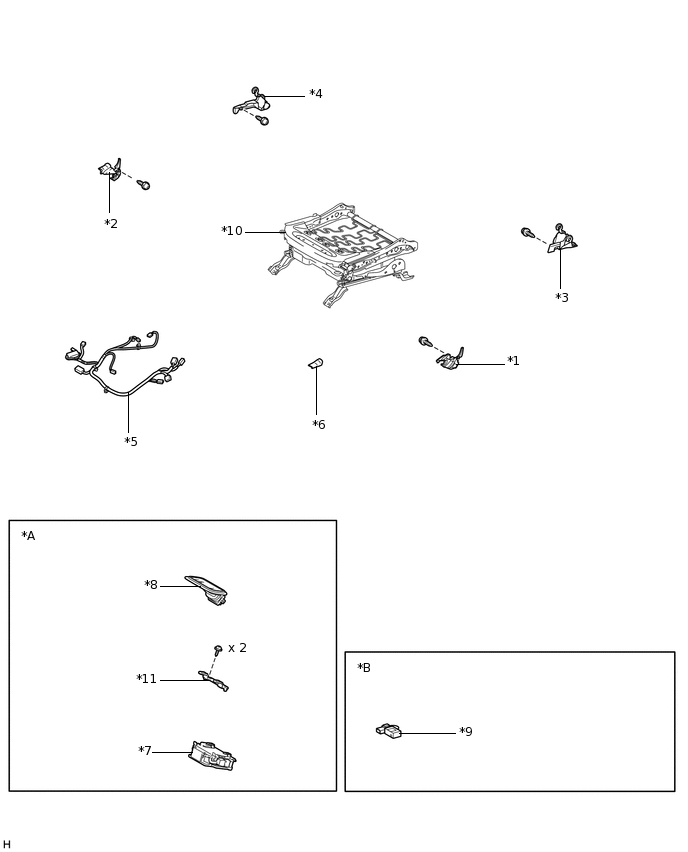 *4

*2

*10

*3

*1

*5

*6

*A

*8

x 2

*11

*7

*B

*9

H