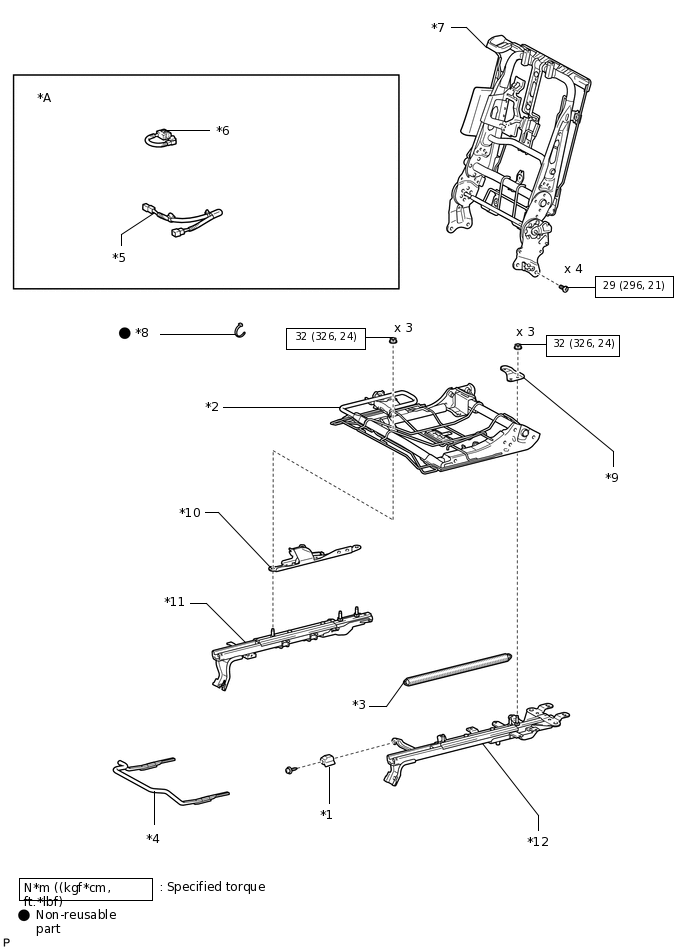 *7

*A

*6

*5

x 4

29 (296, 21)

● *8

32 (326, 24)

x 3

x 3

32 (326, 24)

*2

*9

*10

*11

*3

*1

*4

*12

N*m ((kgf*cm, ft.*lbf) : Specified torque

● Non-reusable part

P