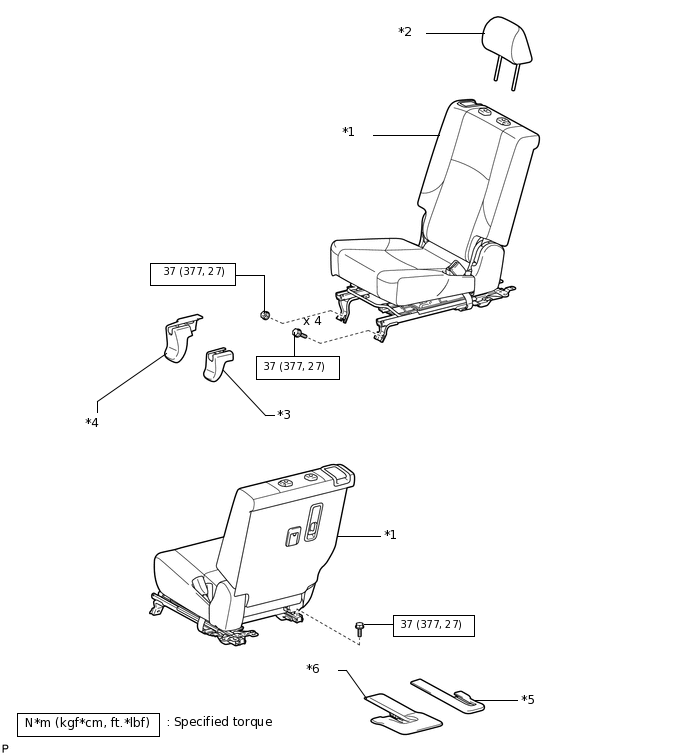 *2

*1

37 (377, 27)

x 4

37 (377, 27)

*4

*3

*1

37 (377, 27)

*6

*5

N*m (kgf*cm, ft.*lbf) : Specified torque

P