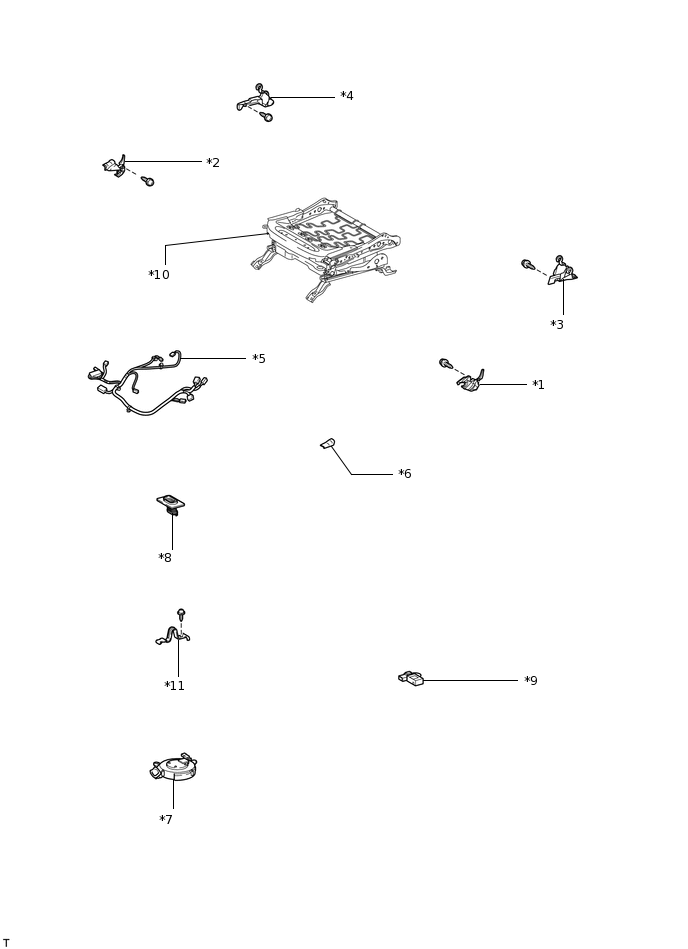 *4

*2

*10

*3

*5

*1

*6

*8

*11

*9

*7

T