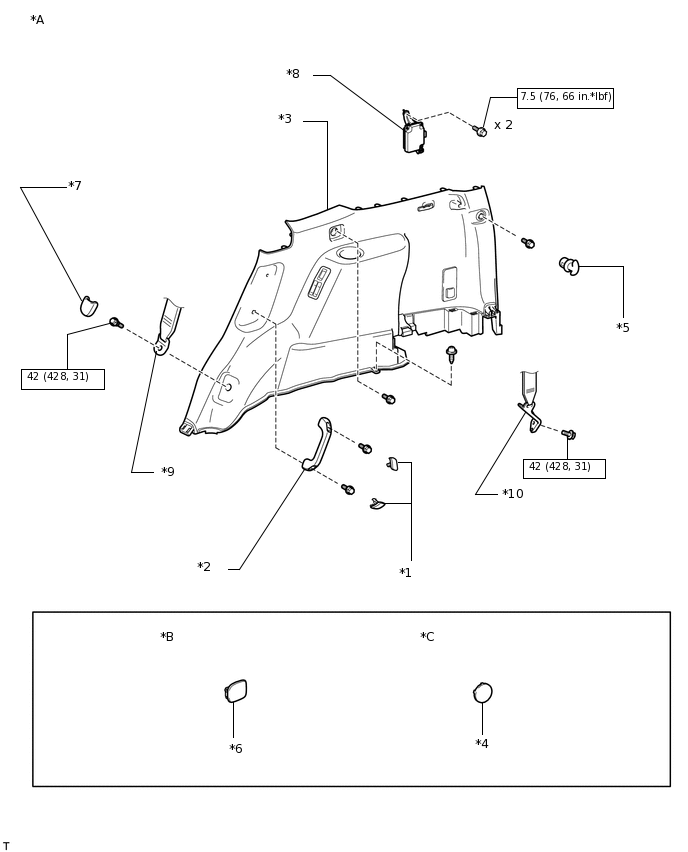 *A

*8

7.5 (76, 66 in.*lbf)

x 2

*3

*7

*5

42 (428, 31)

*9

42 (428, 31)

*10

*2

*1

*B

*C

*6

*4

T