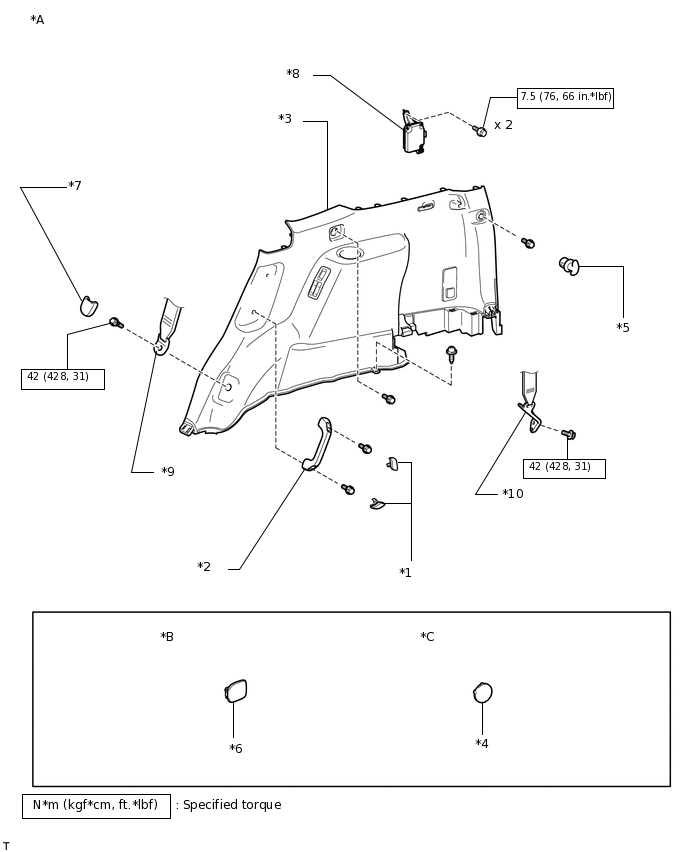 *A

*8

7.5 (76, 66 in.*lbf)

x 2

*3

*7

*5

42 (428, 31)

*9

42 (428, 31)

*10

*2

*1

*B

*C

*6

*4

N*m (kgf*cm, ft.*lbf) : Specified torque

T