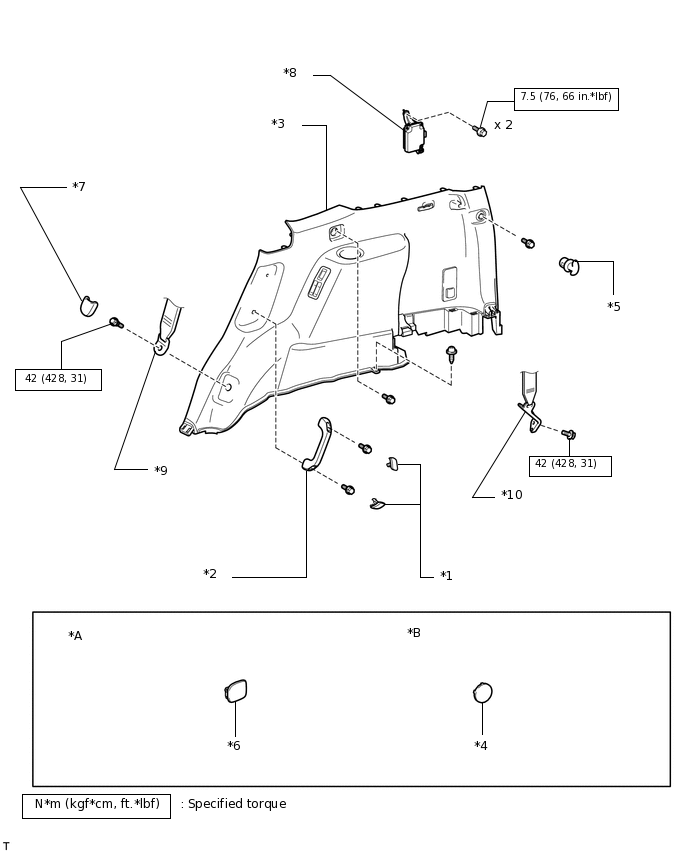 *8

7.5 (76, 66 in.*lbf)

x 2

*3

*7

*5

42 (428, 31)

*9

42 (428, 31)

*10

*2

*1

*A

*B

*6

*4

N*m (kgf*cm, ft.*lbf) : Specified torque

T