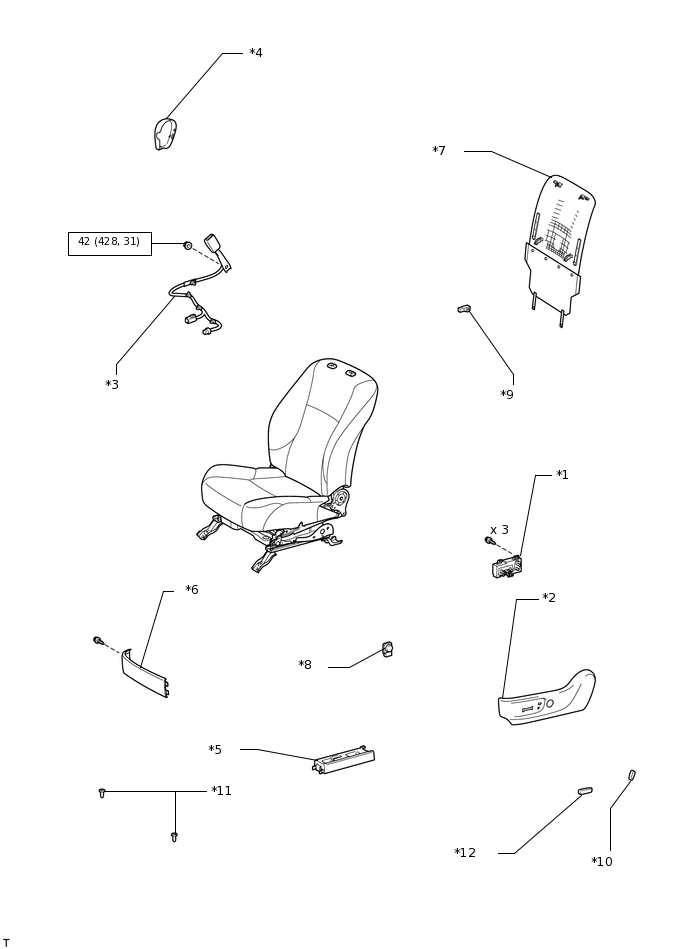 *4

*7

42 (428, 31)

*3

*9

*1

x 3

*6

*2

*8

*5

*11

*12

*10

T