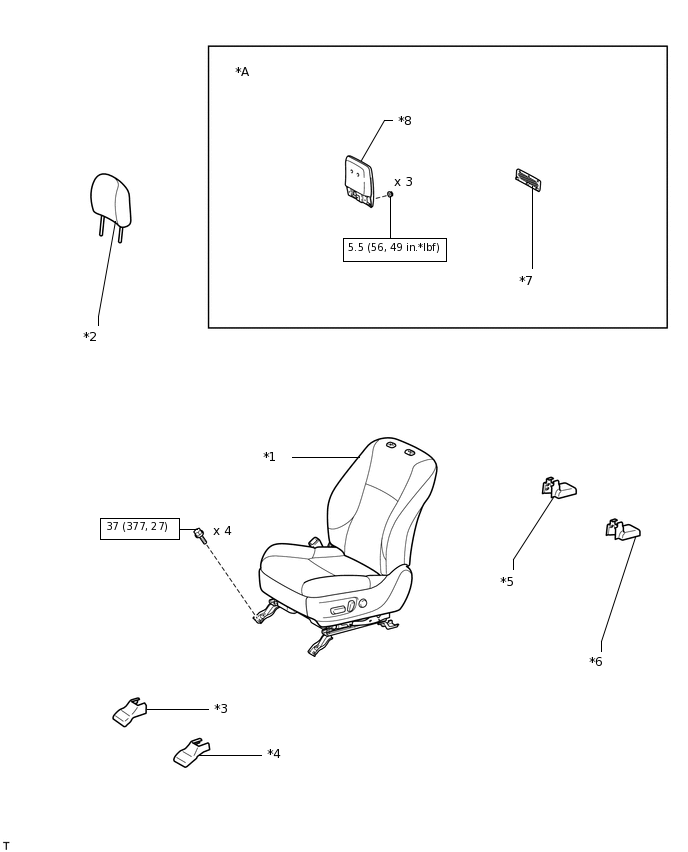 *A

*8

x 3

5.5 (56, 49 in.*lbf)

*7

*2

*1

37 (377, 27)

x 4

*5

*6

*3

*4

T