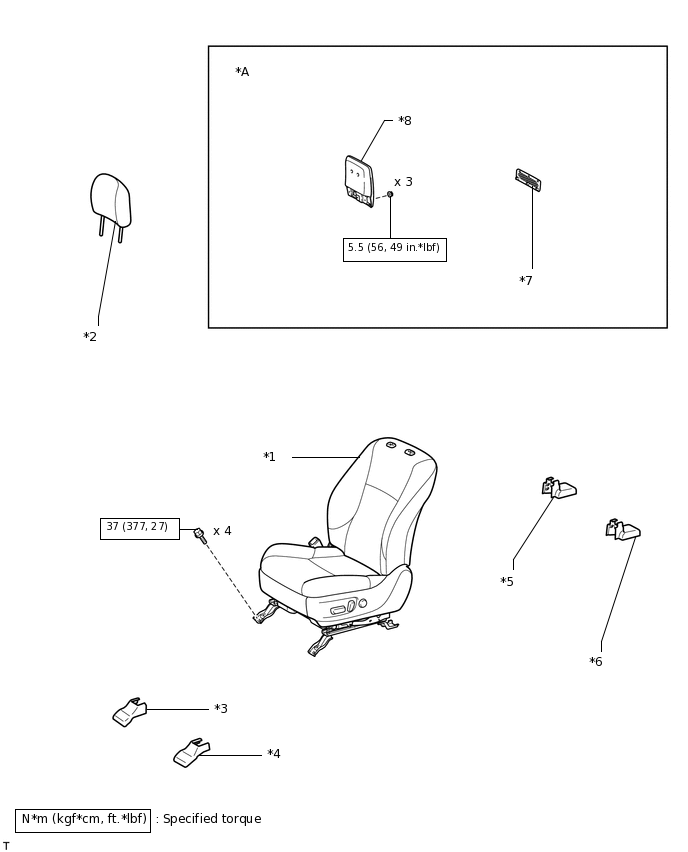 *A

*8

x 3

5.5 (56, 49 in.*lbf)

*7

*2

*1

37 (377, 27)

x 4

*5

*6

*3

*4

N*m (kgf*cm, ft.*lbf) : Specified torque

T