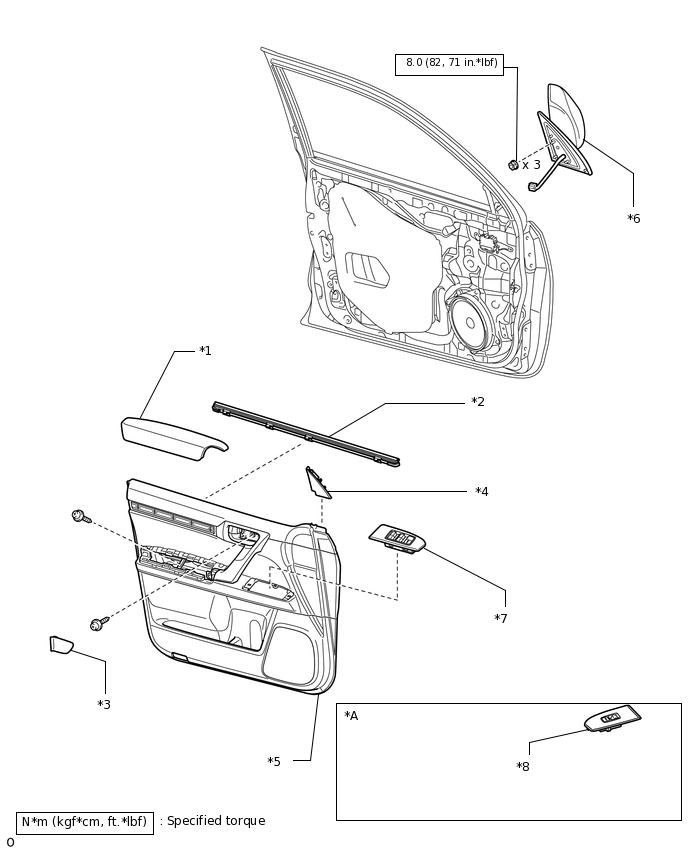 8.0 (82, 71 in.*lbf)

x 3

*6

*1

*2

*4

*7

*3

*5

*A

*8

N*m (kgf*cm, ft.*lbf) : Specified torque

0