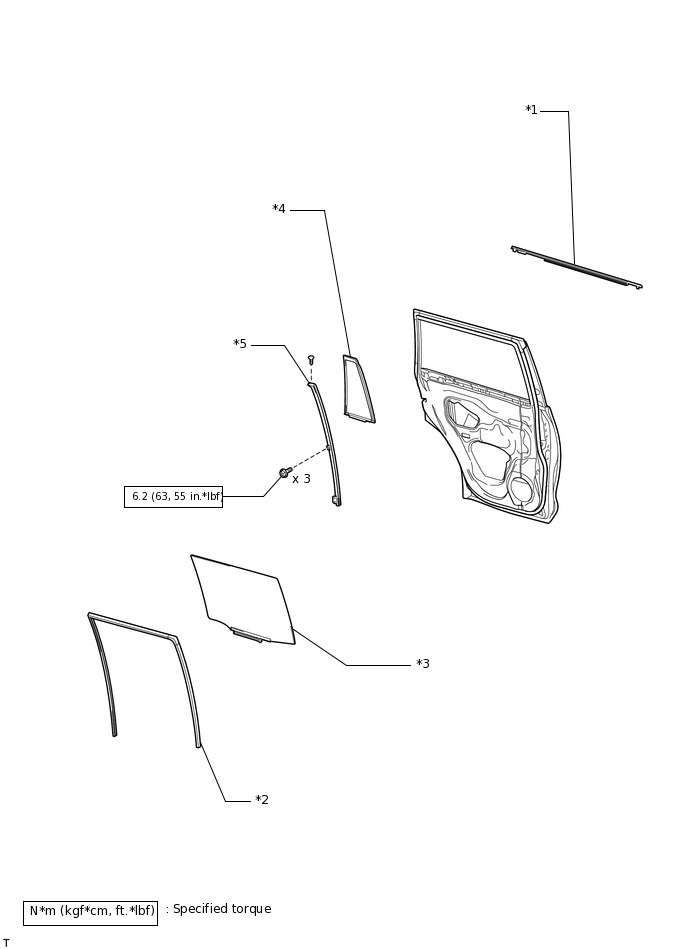 *1

*4

*5

x 3

6.2 (63, 55 in.*lbf

*3

*2

N*m (kgf*cm, ft.*lbf) : Specified torque

T