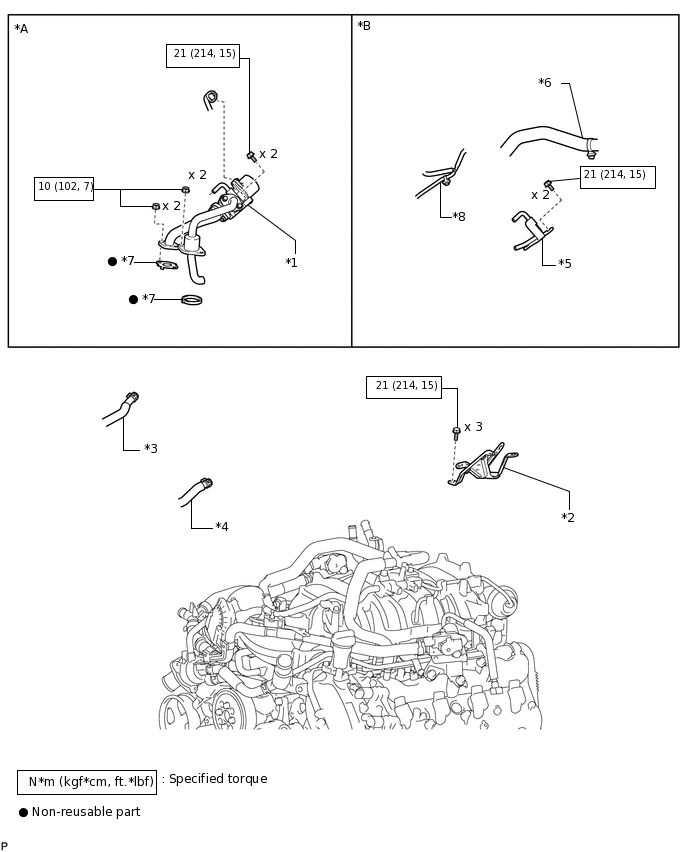 *A

21 (214, 15)

x 2

x 2

10 (102, 7)

x 2

● *7

*1

● *7

*B

*6

21 (214, 15)

x 2

*8

*5

21 (214, 15)

x 3

*3

*2

*4

N*m (kgf*cm, ft.*lbf) : Specified torque

● Non-reusable part

P