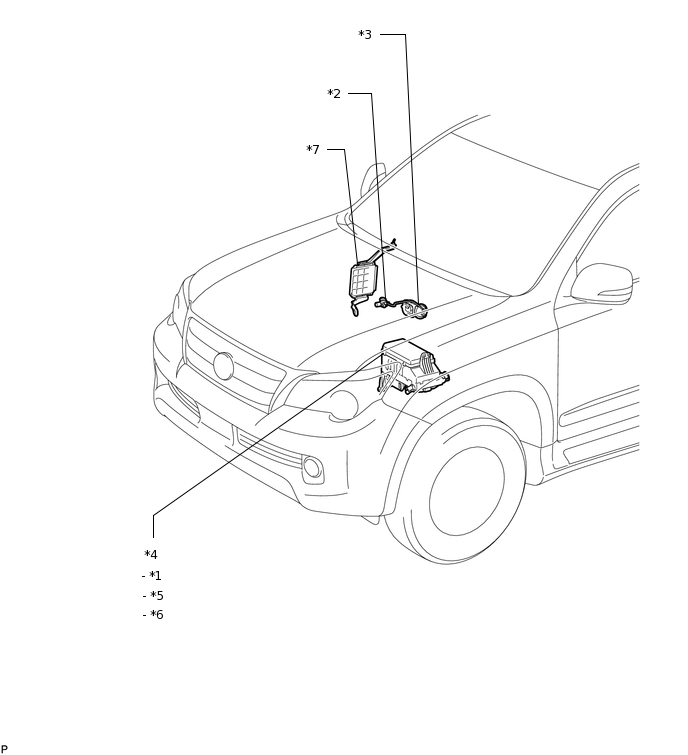 *3
*2
*7
*4
- *1
- *5
- *6
P