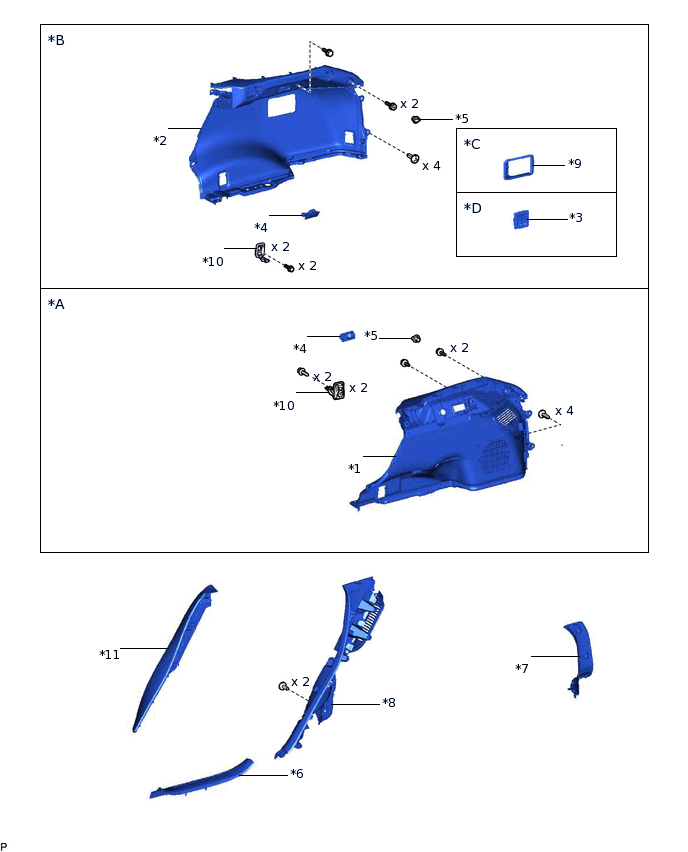 *B

x 2

*5

*2

x 4

*C

*9

*D

*3

*4

x 2

*10

x 2

*A

*4

*5

x 2

x 2

x 2

*10

x 4

*1

*11

*7

x 2

*8

*6

P