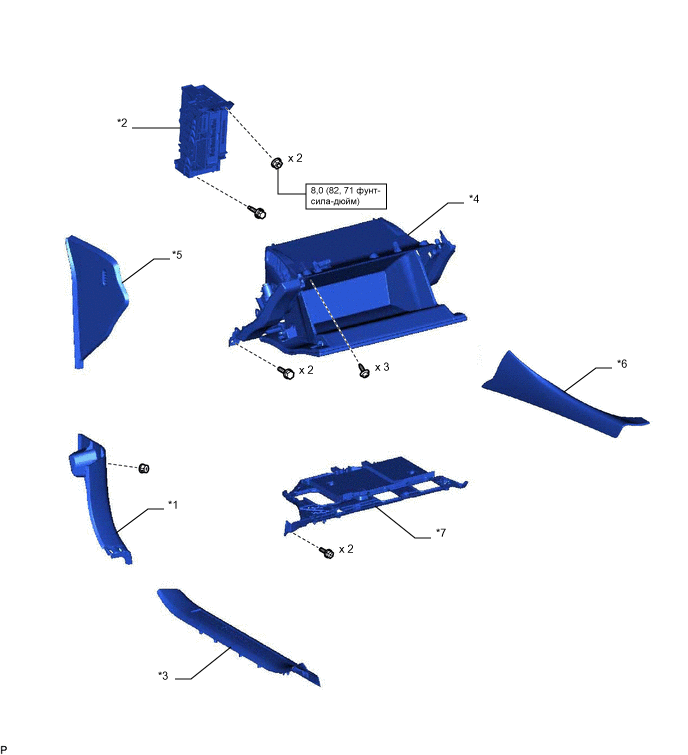 *2

x 2

8,0 (82, 71 фунт-сила-дюйм)

*4

*5

x 2

x 3

*6

*1

*7

x 2

*3

P