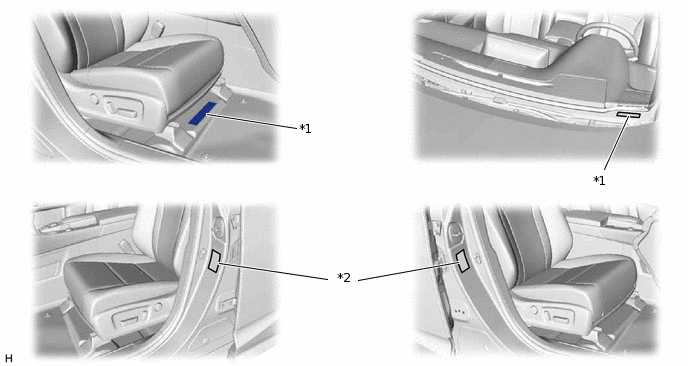 *1

*1

*2

H