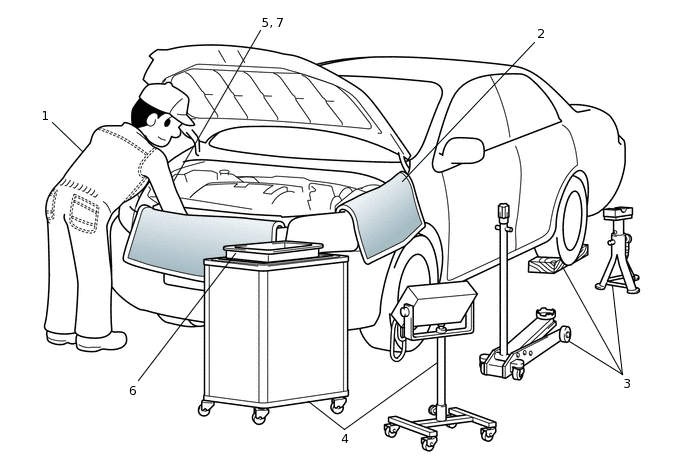 5, 7
2
1
6
4
3