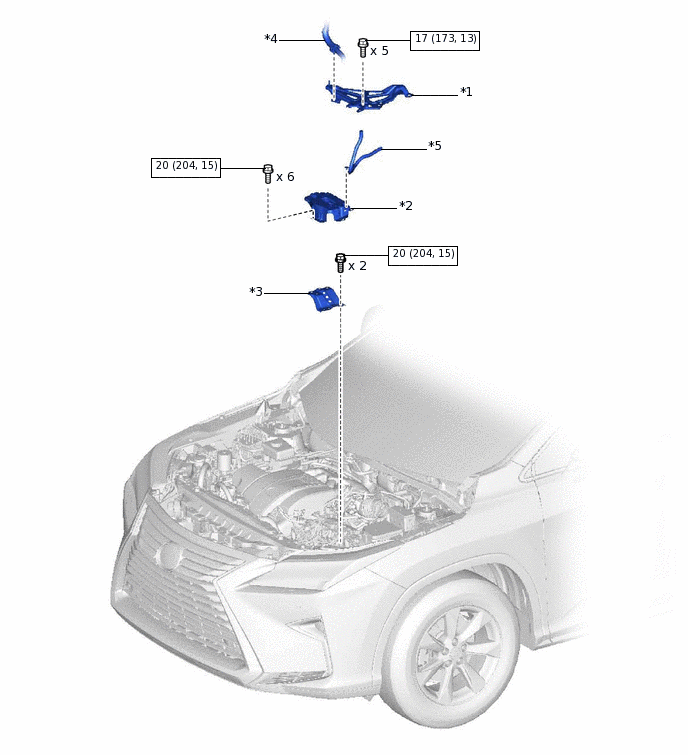 *4

17 (173, 13)

x 5

*1

*5

20 (204, 15)

x 6

*2

20 (204, 15)

x 2

*3