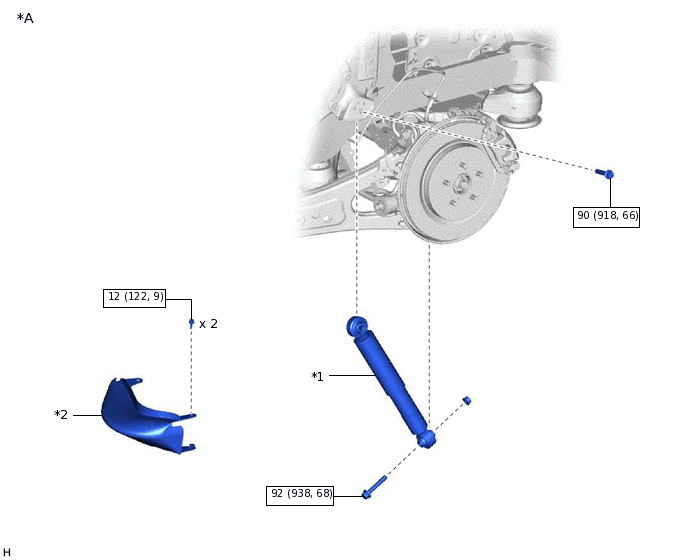 *A

90 (918, 66)

12 (122, 9)

x 2

*1

*2

92 (938, 68)

H