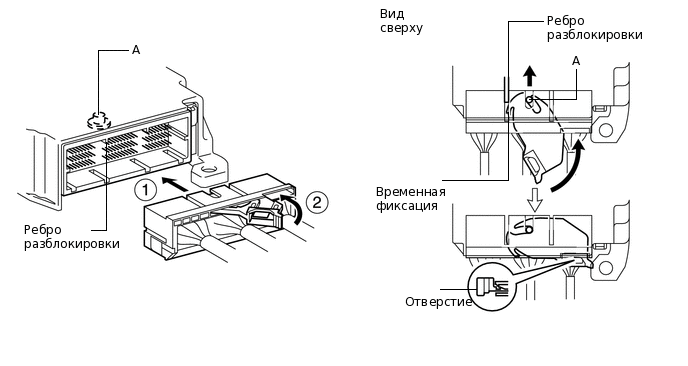 A

1

2

Ребро разблокировки

Вид сверху

Ребро разблокировки

A

Временная фиксация

Отверстие