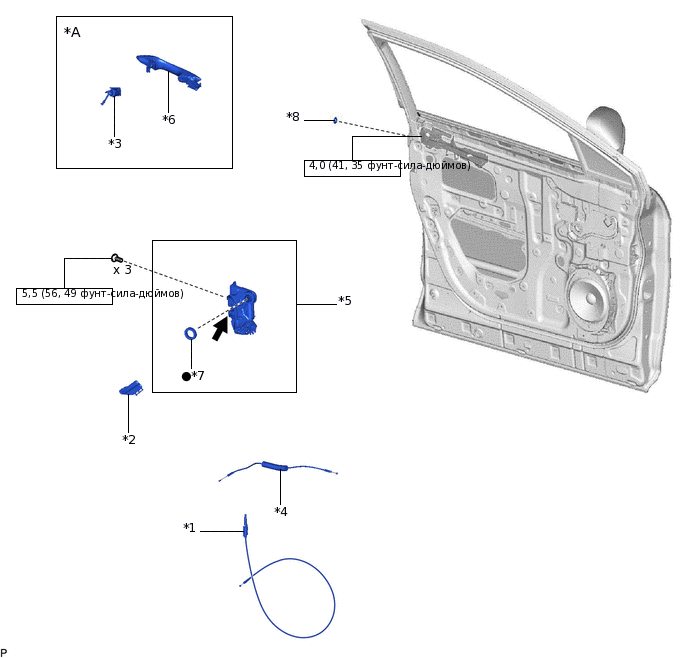 *A

*6

*3

*8

4,0 (41, 35 фунт-сила-дюймов)

x 3

5,5 (56, 49 фунт-сила-дюймов)

*5

●*7

*2

*4

*1

P