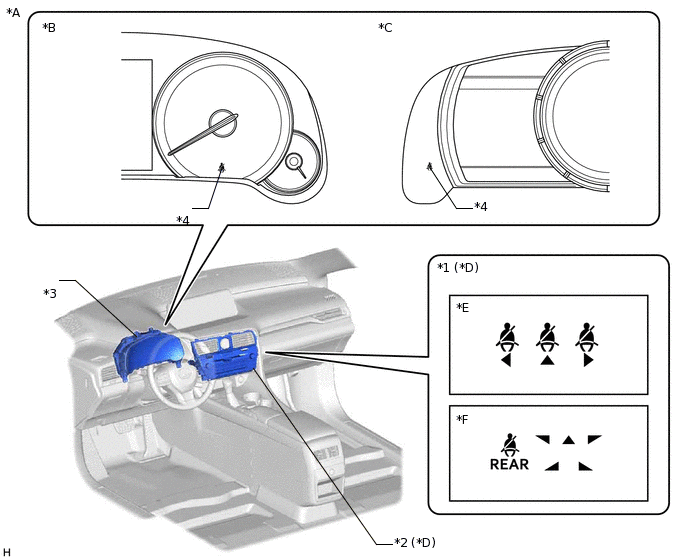 *A

*B

*C

*4

*4

*3

*1 (*D)

*E

*F

REAR

*2 (*D)

H