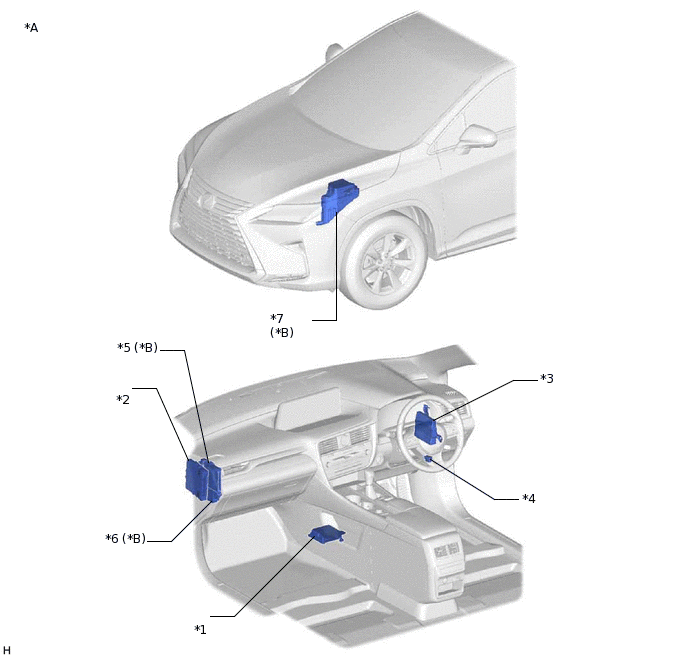 *A

*7
(*B)

*5 (*B)

*2

*3

*4

*6 (*B)

*1

H