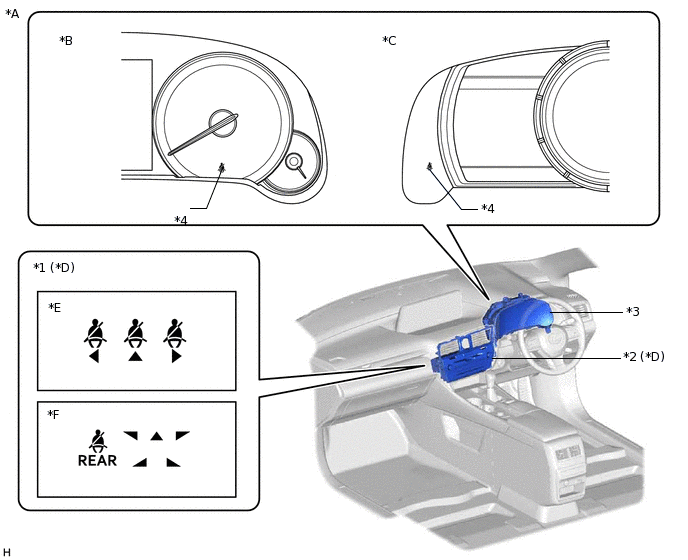 *A

*B

*C

*4

*4

*1 (*D)

*E

*F

REAR

*3

*2 (*D)

H