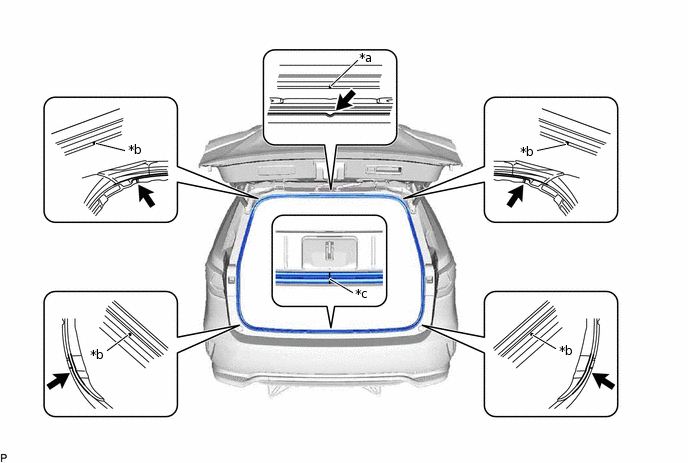 *a

*b

*b

*c

*b

*b

P