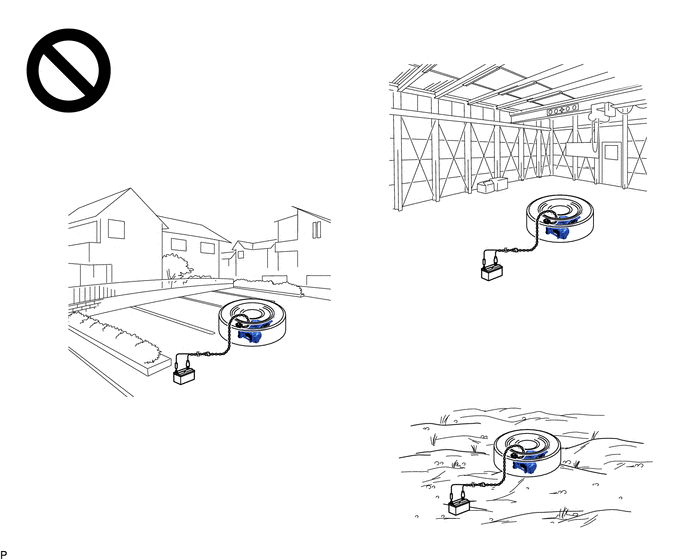 P