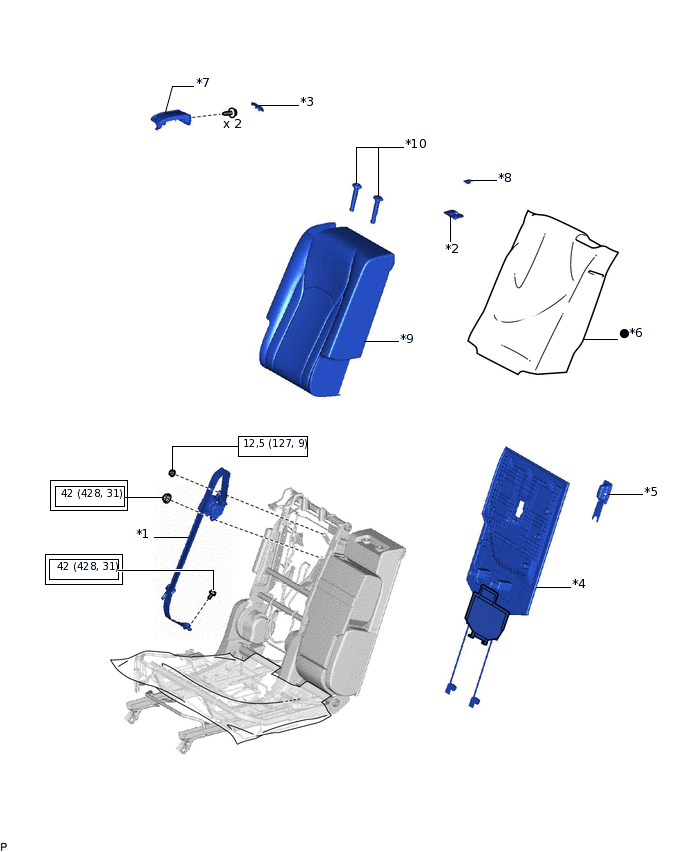 *7

x 2

*3

*10

*8

*2

*9

*6

12,5 (127, 9)

42 (428, 31)

*1

42 (428, 31)

*5

*4

P