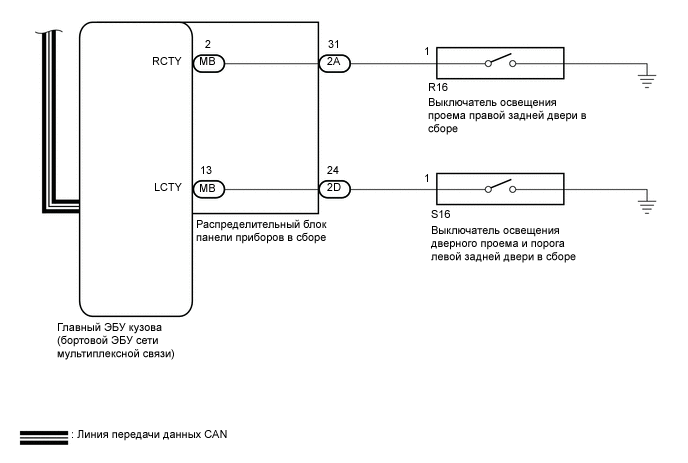 RCTY
2
MB
31
2A
1
R16
Выключатель освещения проема правой задней двери в сборе

LCTY
13
MB
24
2D
1
S16
Выключатель освещения дверного проема и порога левой задней двери в сборе

Распределительный блок панели приборов в сборе

Главный ЭБУ кузова (бортовой ЭБУ сети мультиплексной связи)

: Линия передачи данных CAN