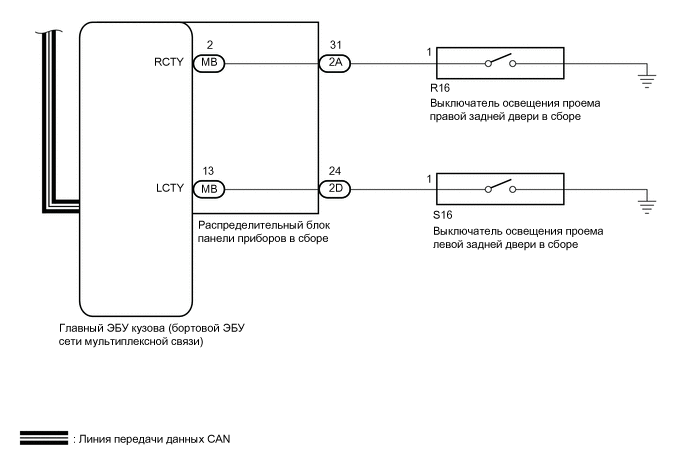 RCTY
2
MB
31
2A
1
R16
Выключатель освещения проема правой задней двери в сборе

LCTY
13
MB
24
2D
1
S16
Выключатель освещения проема левой задней двери в сборе

Распределительный блок панели приборов в сборе

Главный ЭБУ кузова (бортовой ЭБУ сети мультиплексной связи)

: Линия передачи данных CAN