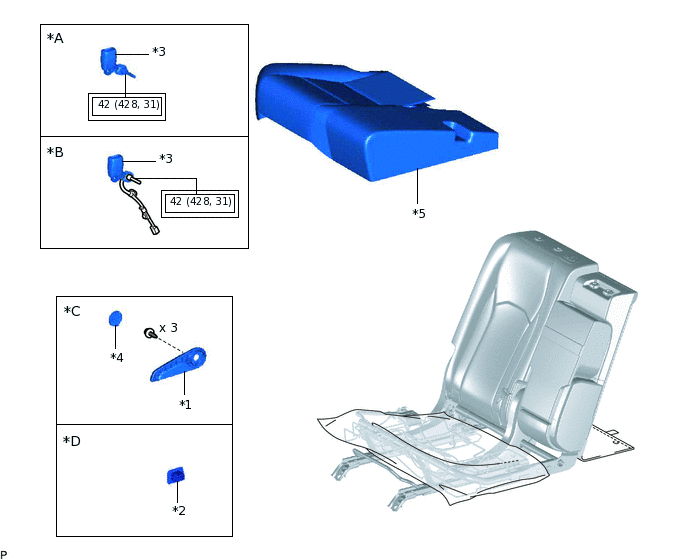 *A

*3

42 (428, 31)

*B

*3

42 (428, 31)

*5

*C

x 3

*4

*1

*D

*2

P