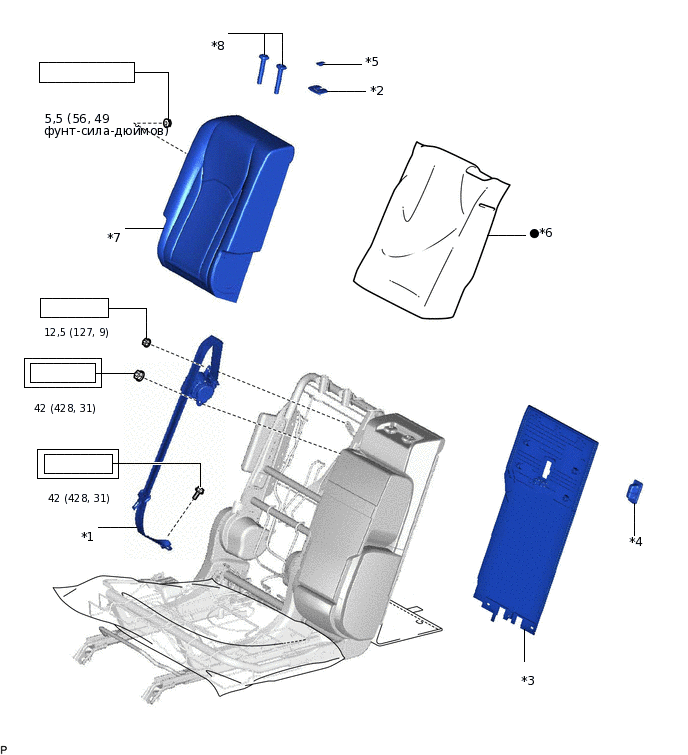 *8

*5

*2

5,5 (56, 49 фунт-сила-дюймов)

*7

*6

12,5 (127, 9)

42 (428, 31)

42 (428, 31)

*1

*4

*3

P