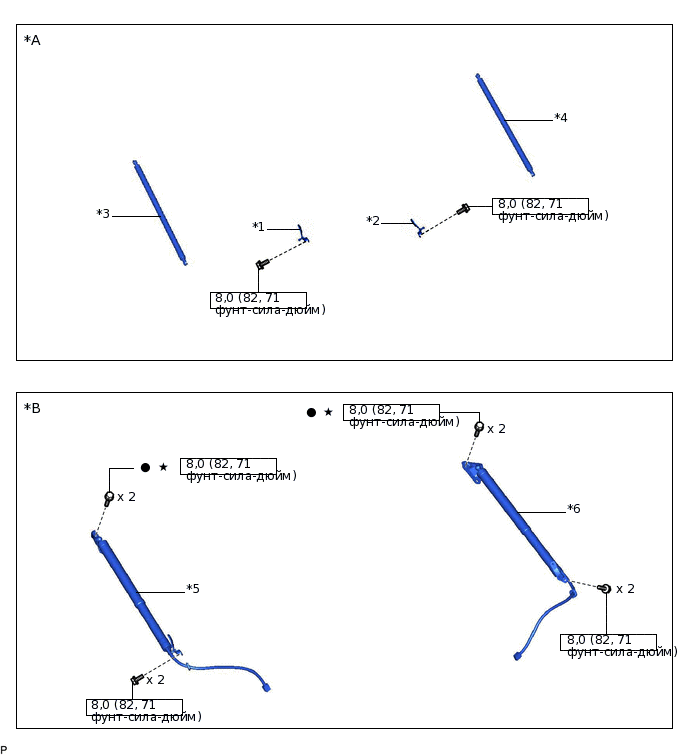 *A

*4

*3

*1

*2

8,0 (82, 71 фунт-сила-дюйм)

8,0 (82, 71 фунт-сила-дюйм)

*B

● ★ 8,0 (82, 71 фунт-сила-дюйм)

x 2

● ★ 8,0 (82, 71 фунт-сила-дюйм)

x 2

*6

*5

x 2

8,0 (82, 71 фунт-сила-дюйм)

x 2

8,0 (82, 71 фунт-сила-дюйм)

P